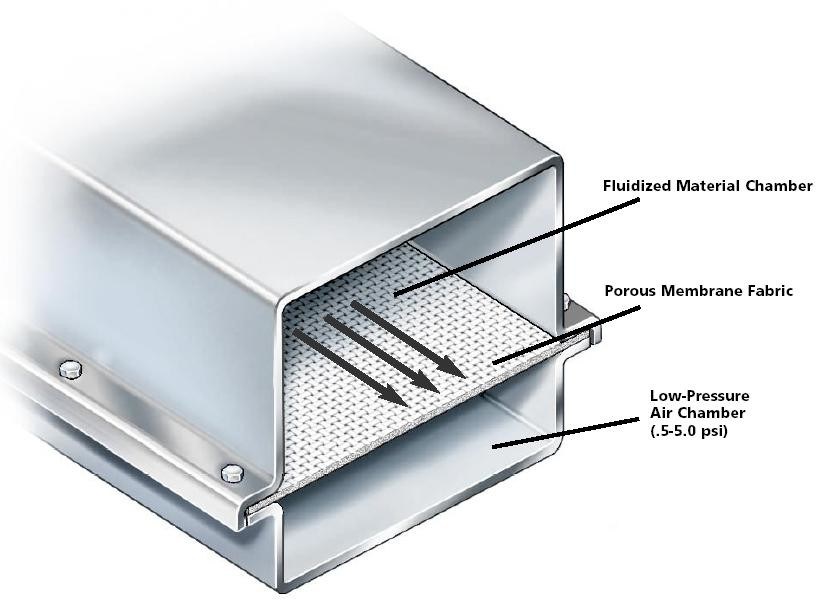 Fluidized Material Chamber

Porous Membrane Fabric

Low-Pressure
Air Chamber
(.5-5.0 psi)